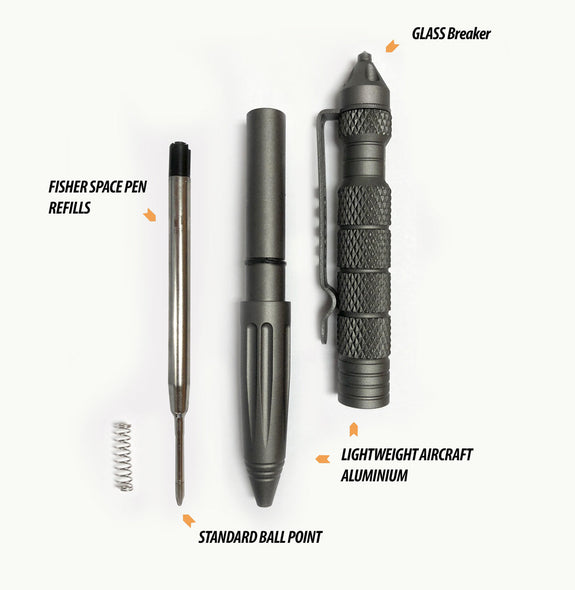 GLASS Breaker

FISHER SPACE PEN REFILLS

LIGHTWEIGHT AIRCRAFT ALUMINIUM

STANDARD BALL POINT